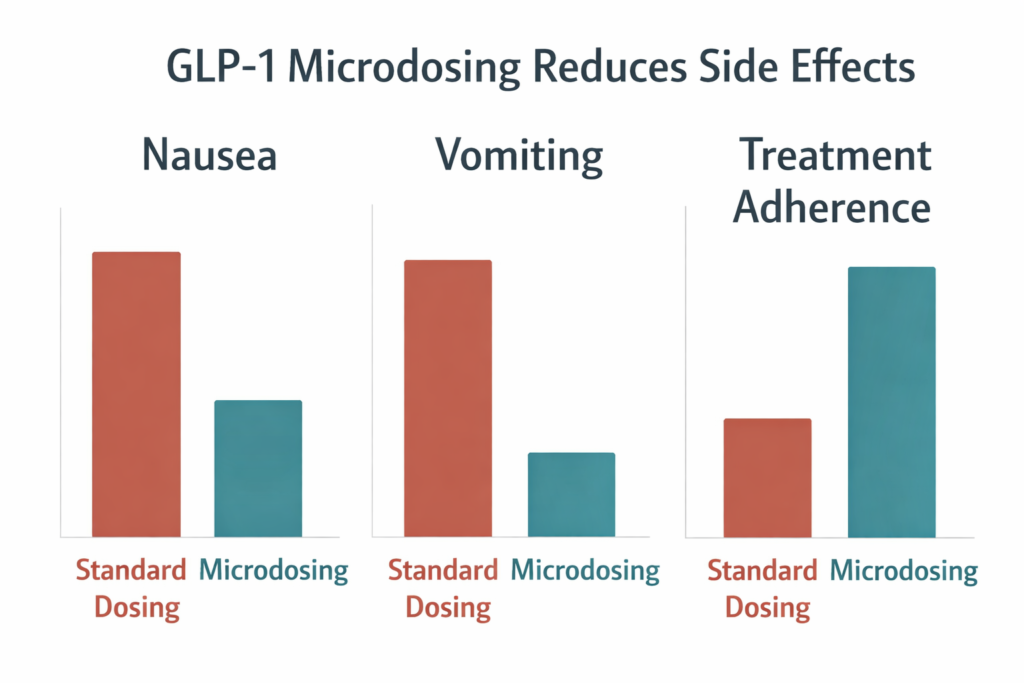 GLP-1 Microdosing Reduces Side Effects

Nausea

Standard Dosing
Microdosing

Vomiting

Standard Dosing
Microdosing

Treatment Adherence

Standard Dosing
Microdosing